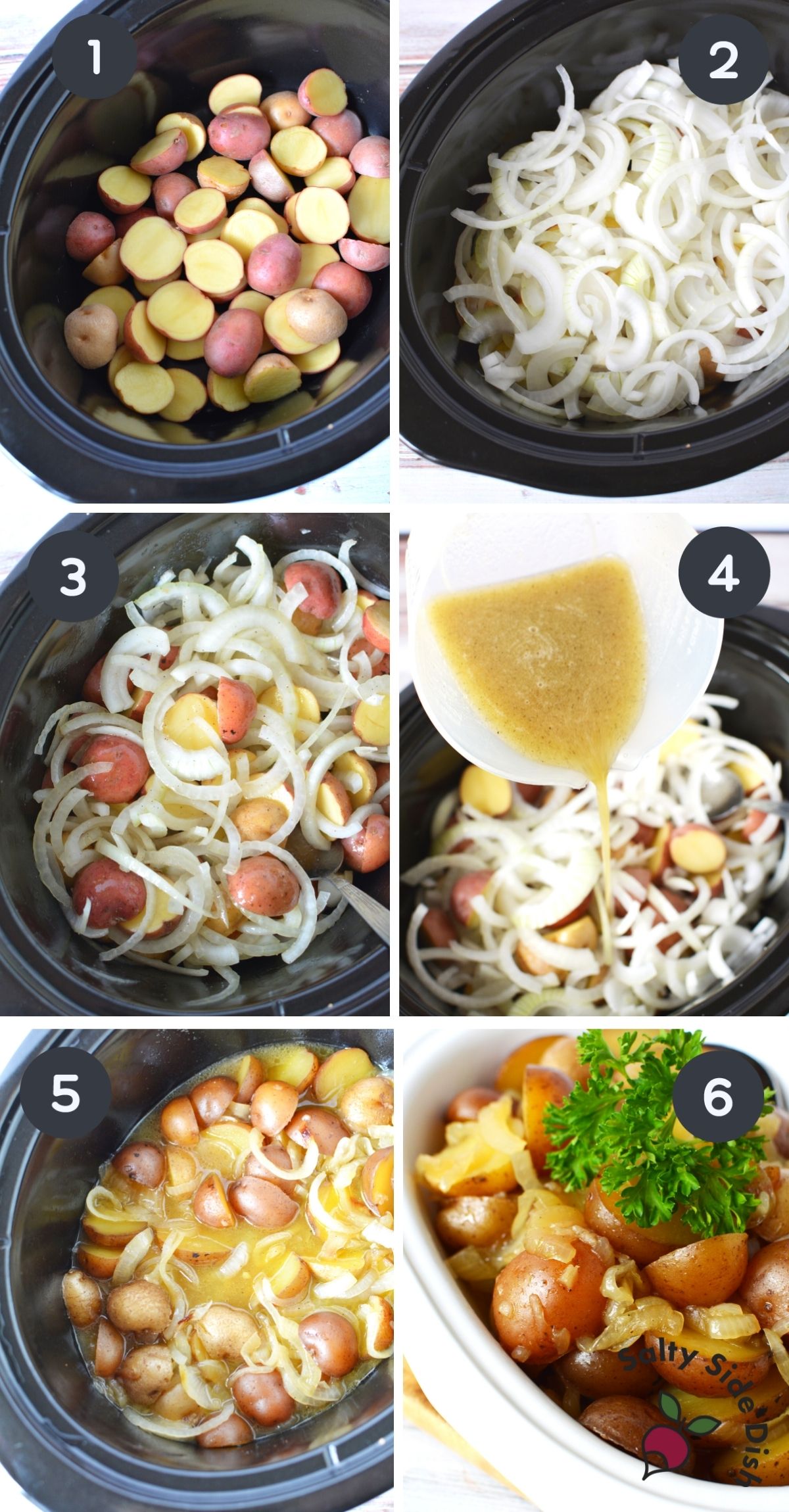 1
2
3
4
5
6
Salty Side Dish