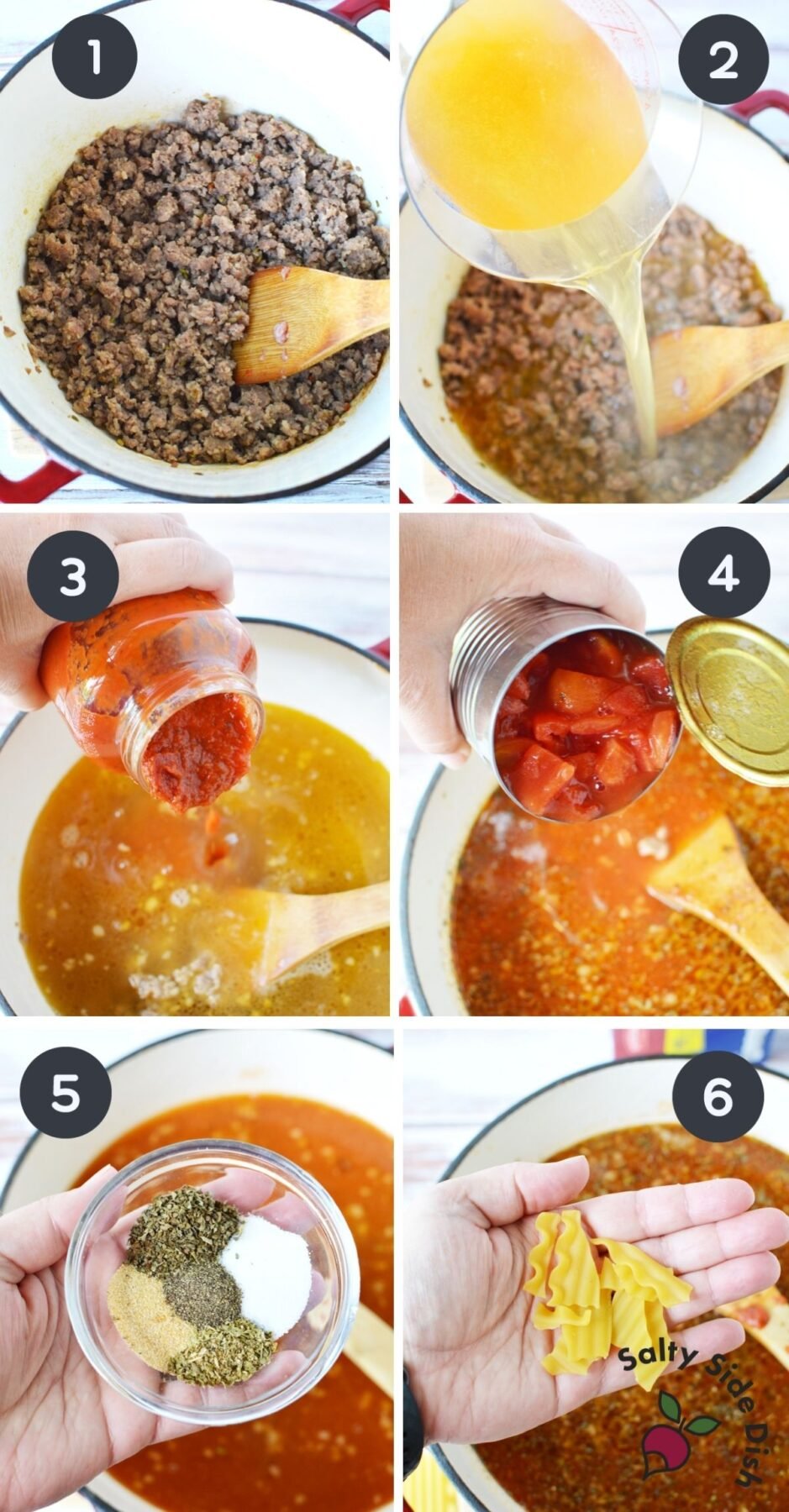 1

2

3

4

5

6

Salty Side Dish