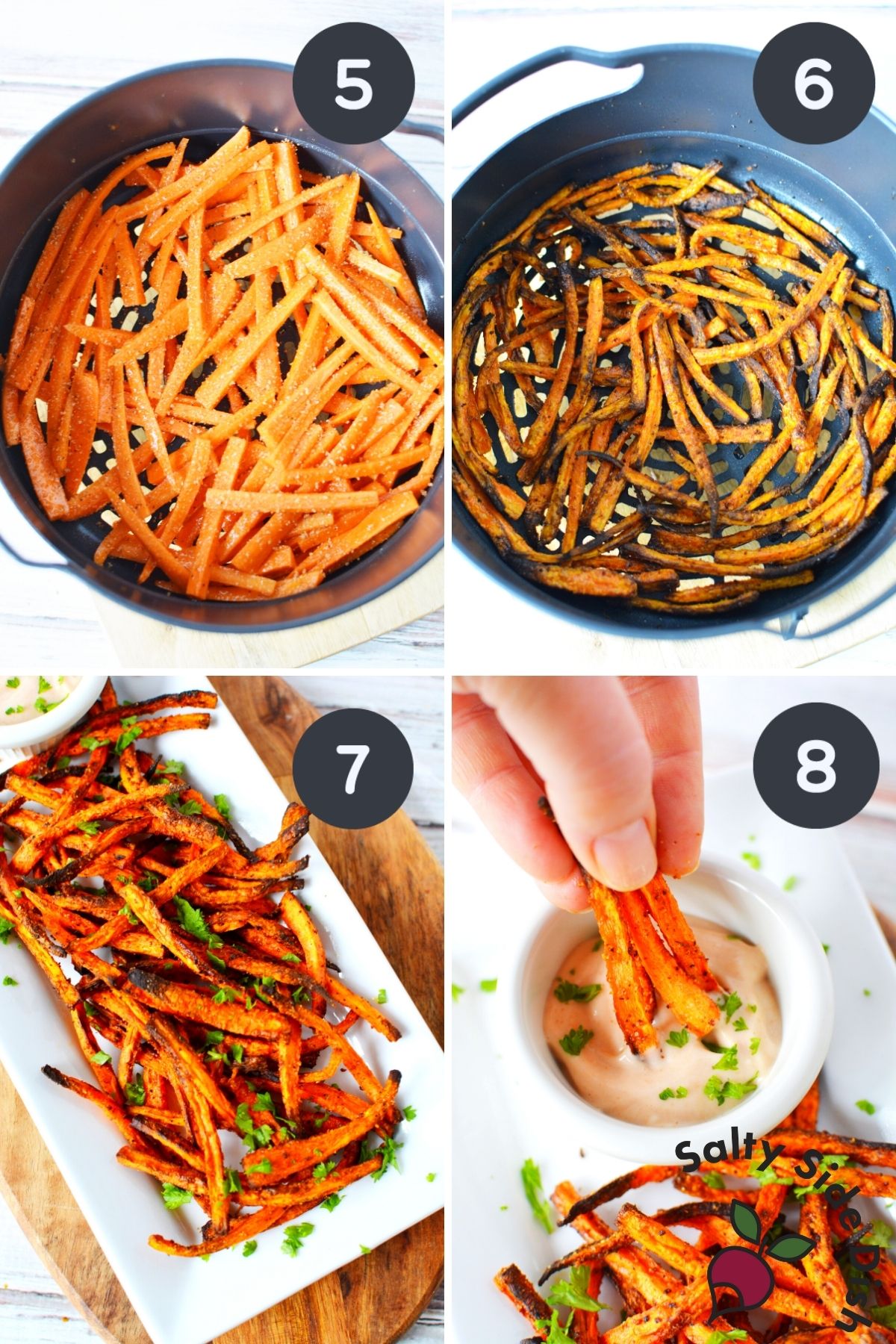 5

6

7

8

Salty Side Dish