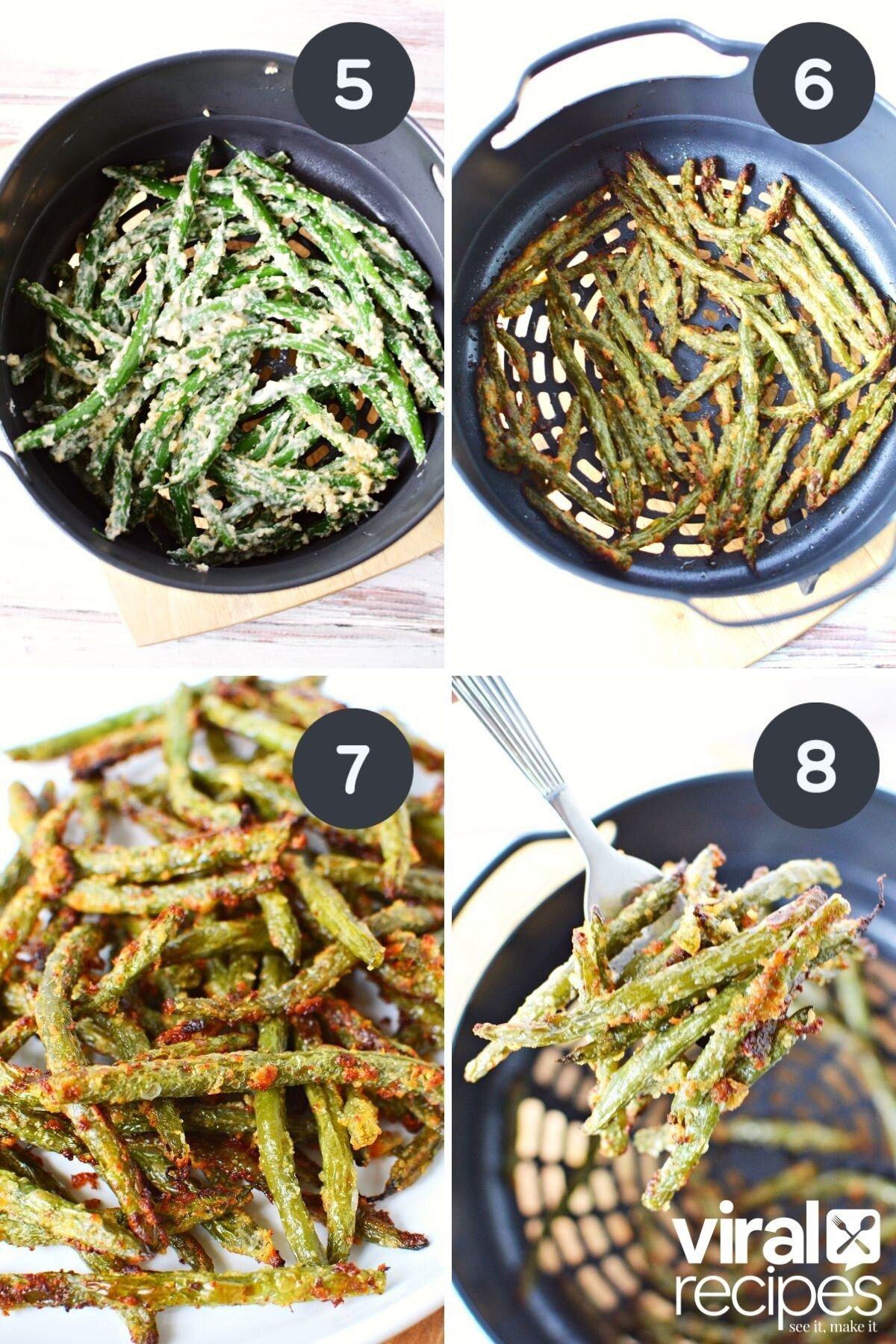 5

6

7

8

viral recipes
see it, make it