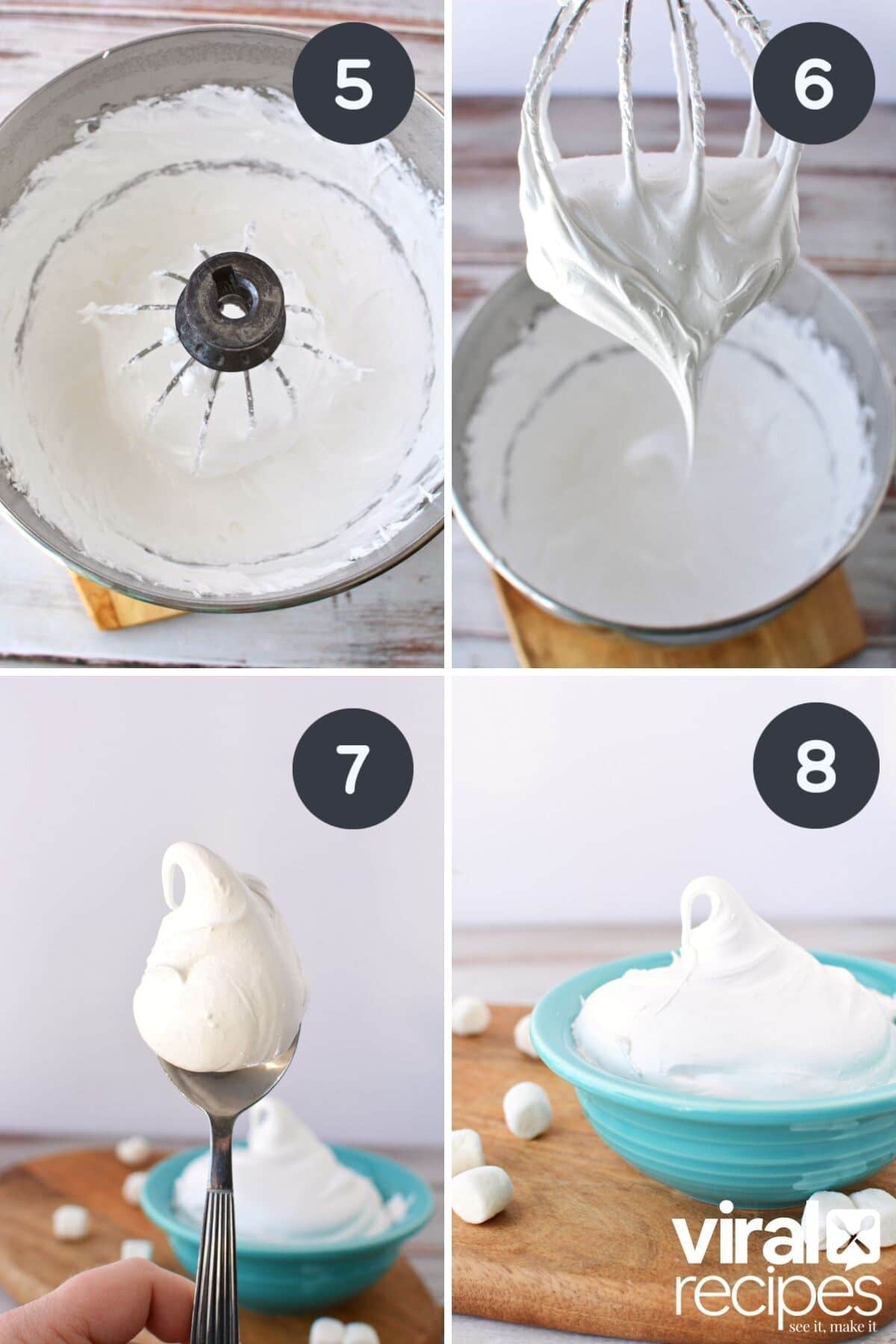 5

6

7

8

viral recipes
see it, make it