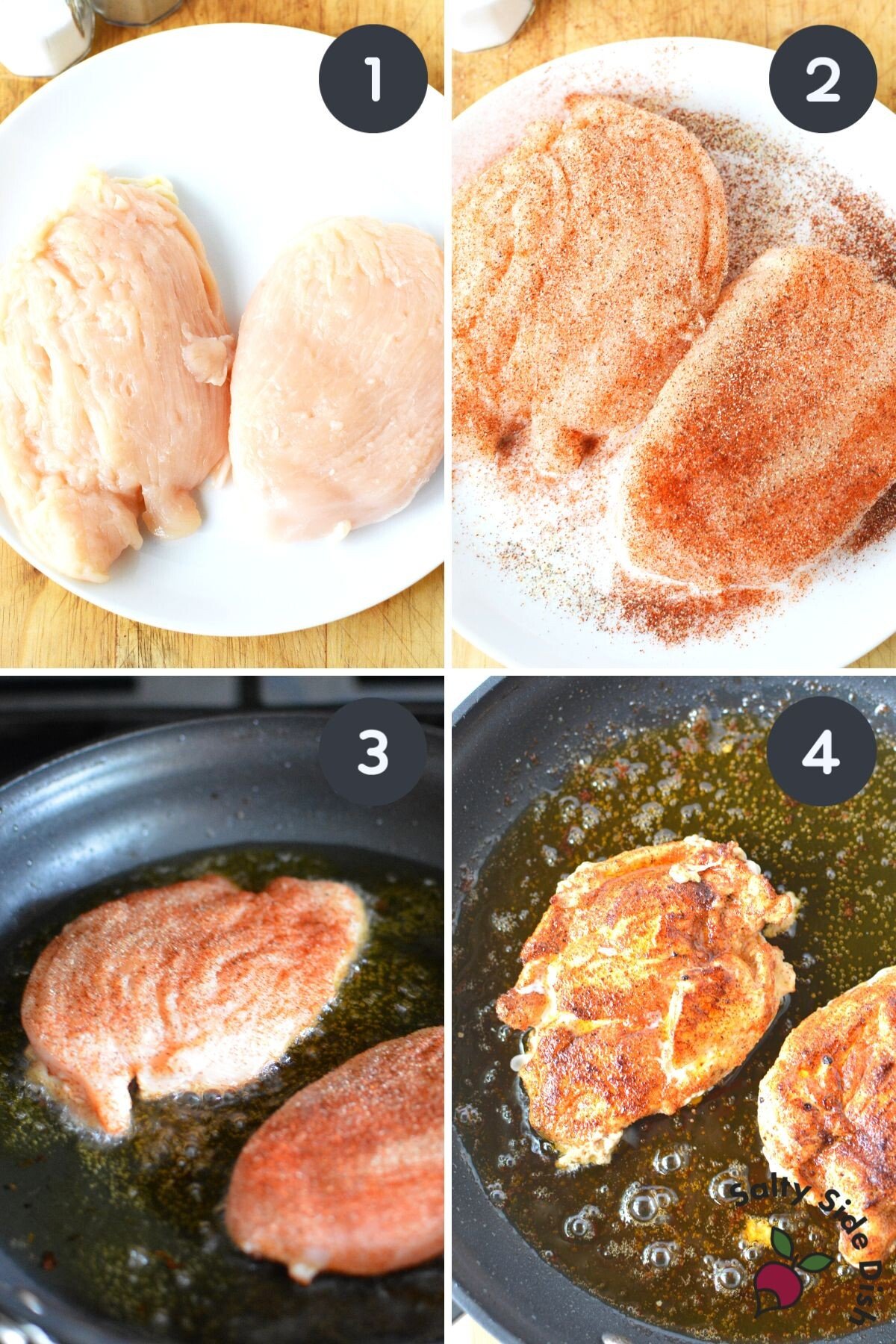 1

2

3

4

Salty Side Dish