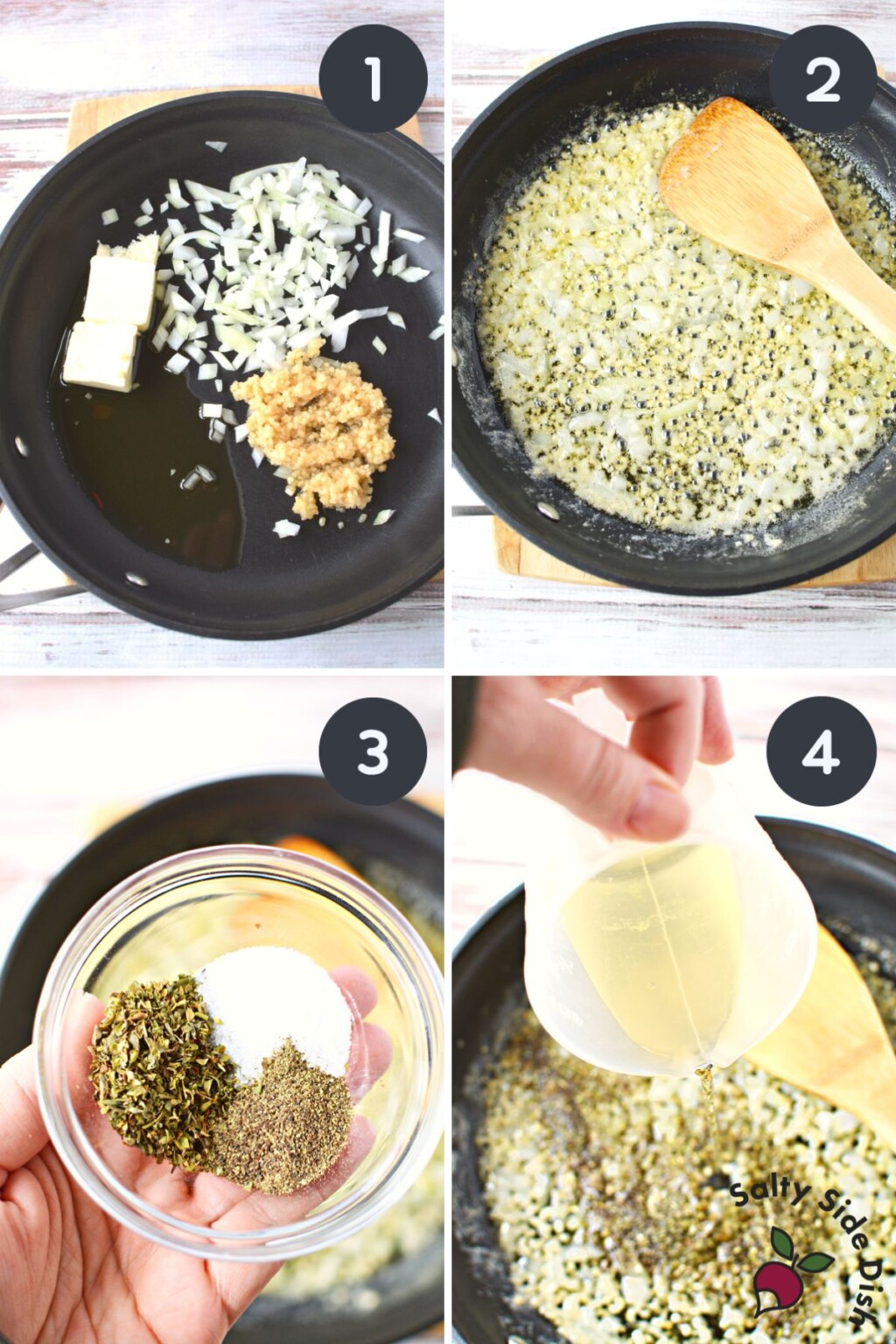 1

2

3

4

Salty Side Dish