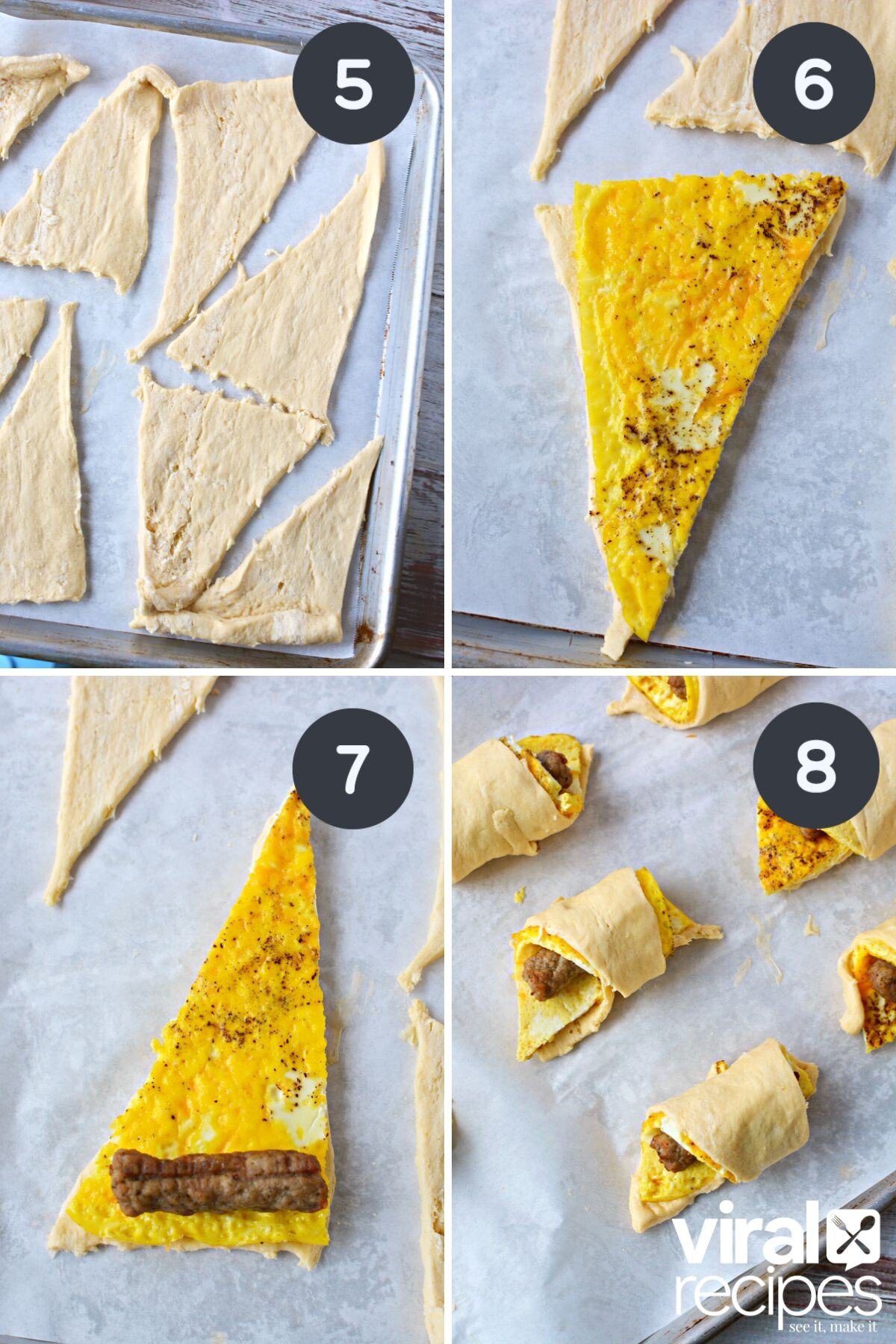 5

6

7

8

viral recipes
see it, make it