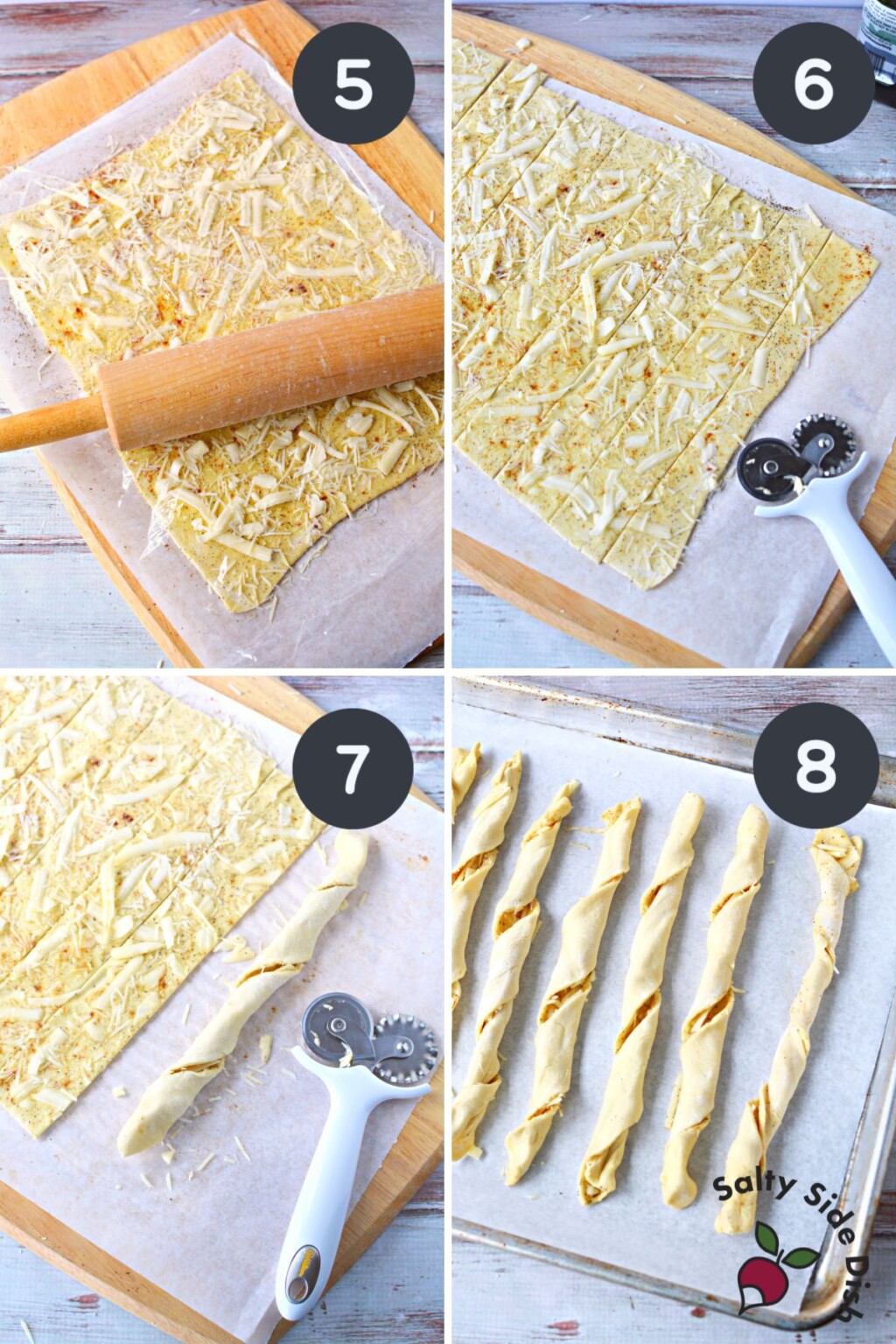 5

6

7

8

Salty Side Dish