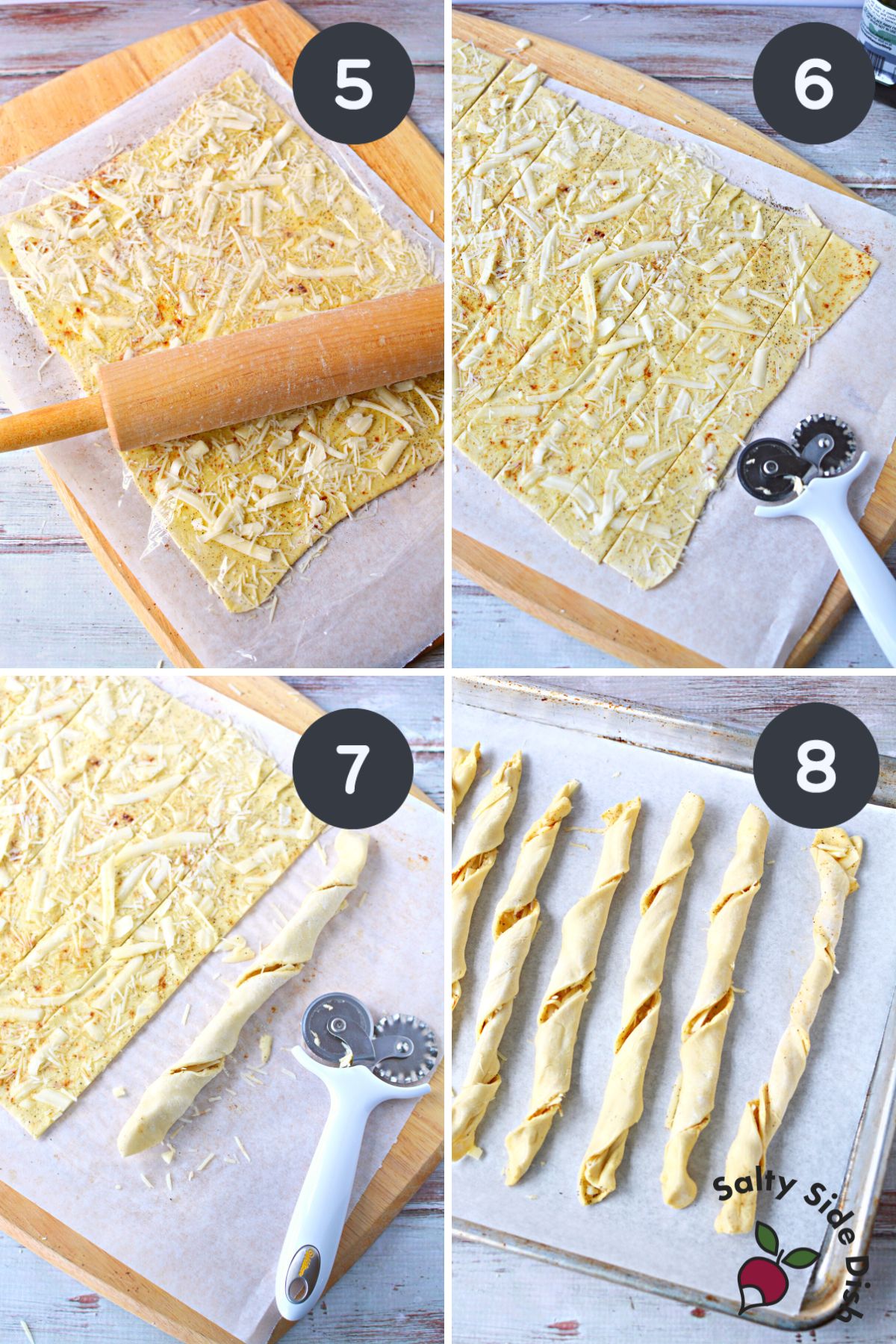 5

6

7

8

Salty Side Dish