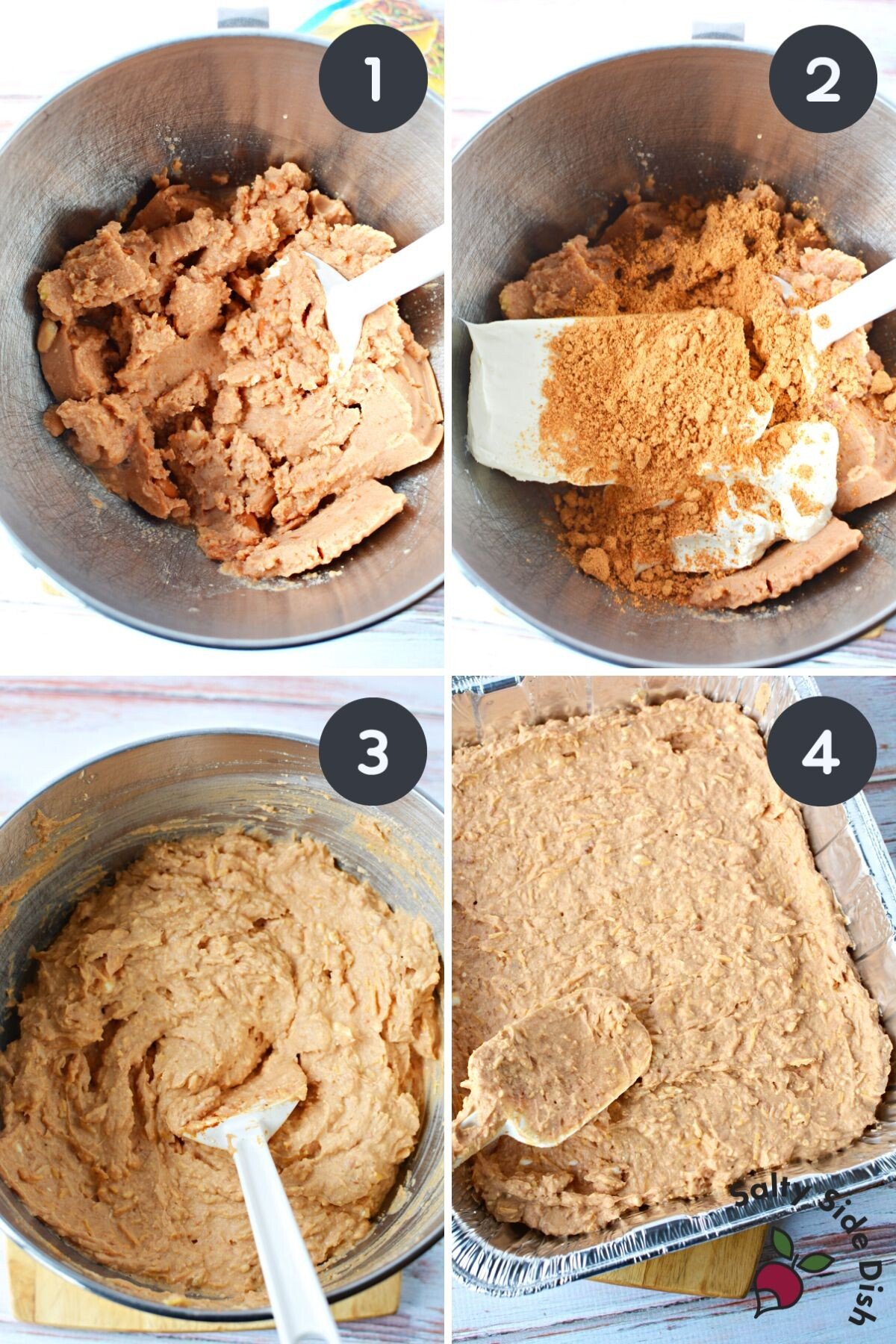 1

2

3

4

Salty Side Dish