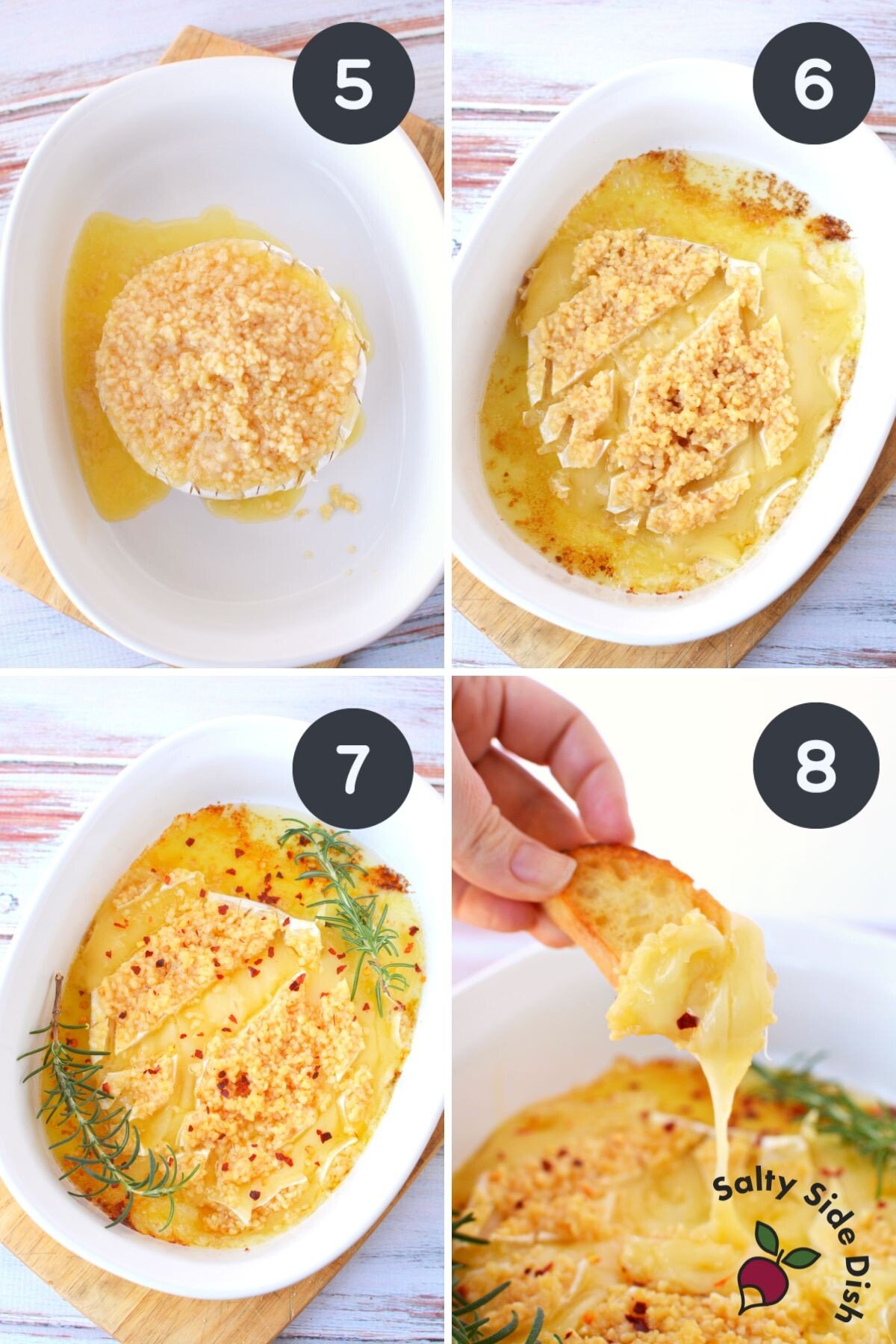 5

6

7

8

Salty Side Dish