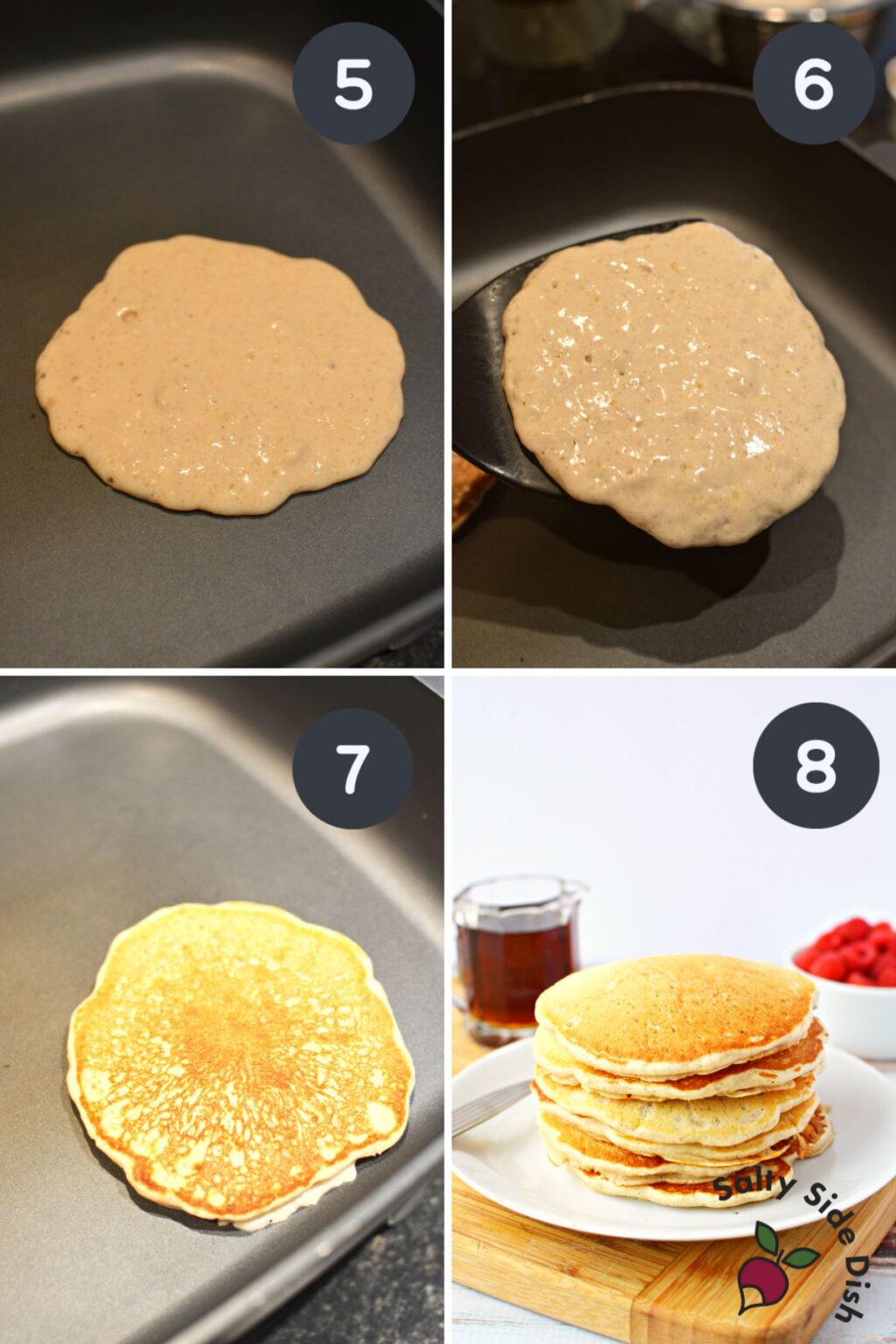 5

6

7

8

Salty Side Dish