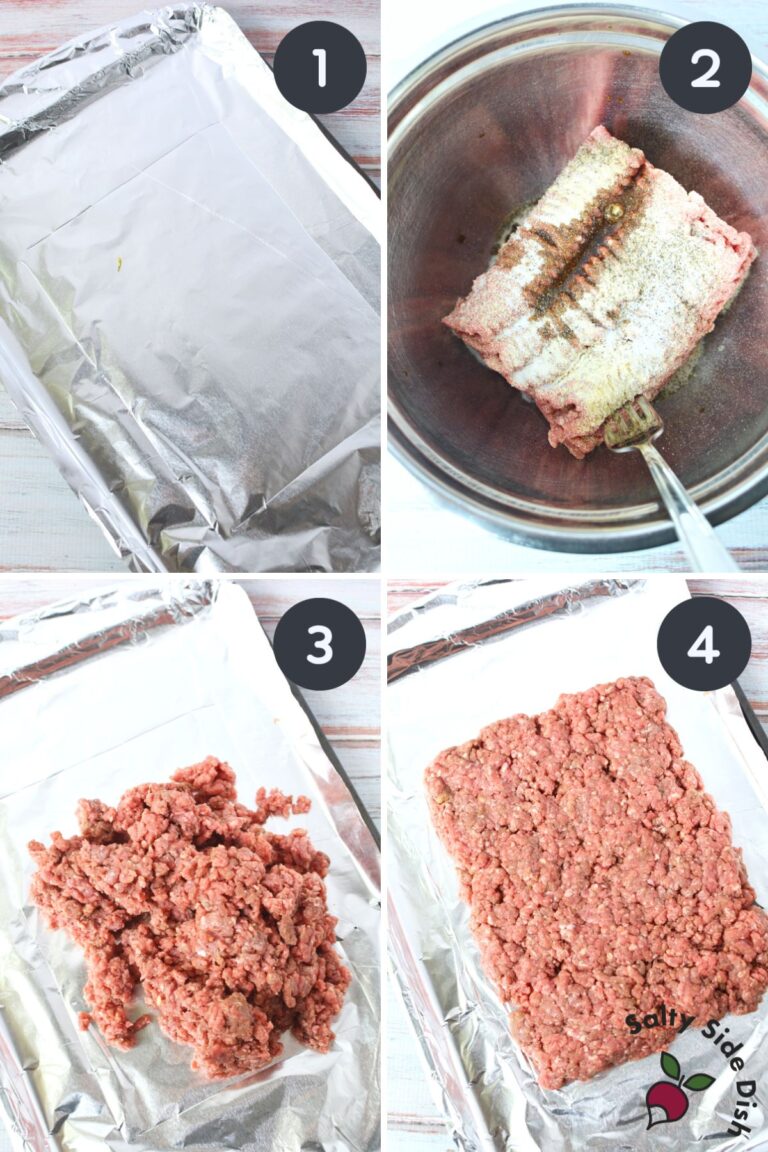 1

2

3

4

Salty Side Dish